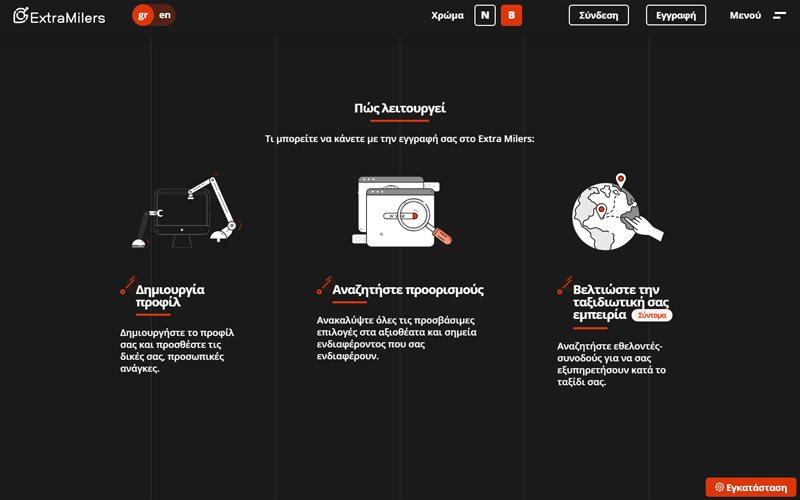 ExtraMilers gr en Χρώμα N B Σύνδεση Εγγραφή Μενού

Πώς λειτουργεί

Τι μπορείτε να κάνετε με την εγγραφή σας στο Extra Milers:

Δημιουργία προφίλ

Δημιουργήστε το προφίλ σας και προσθέστε τις δικές σας, προσωπικές ανάγκες.

Αναζητήστε προορισμούς

Ανακαλύψτε όλες τις προσβάσιμες επιλογές στα αξιοθέατα και σημεία ενδιαφέροντος που σας ενδιαφέρουν.

Βελτιώστε την ταξιδιωτική σας εμπειρία Σύντομα

Αναζητήστε εθελοντές-συνοδούς για να σας εξυπηρετήσουν κατά το ταξίδι σας.

Εγκατάσταση